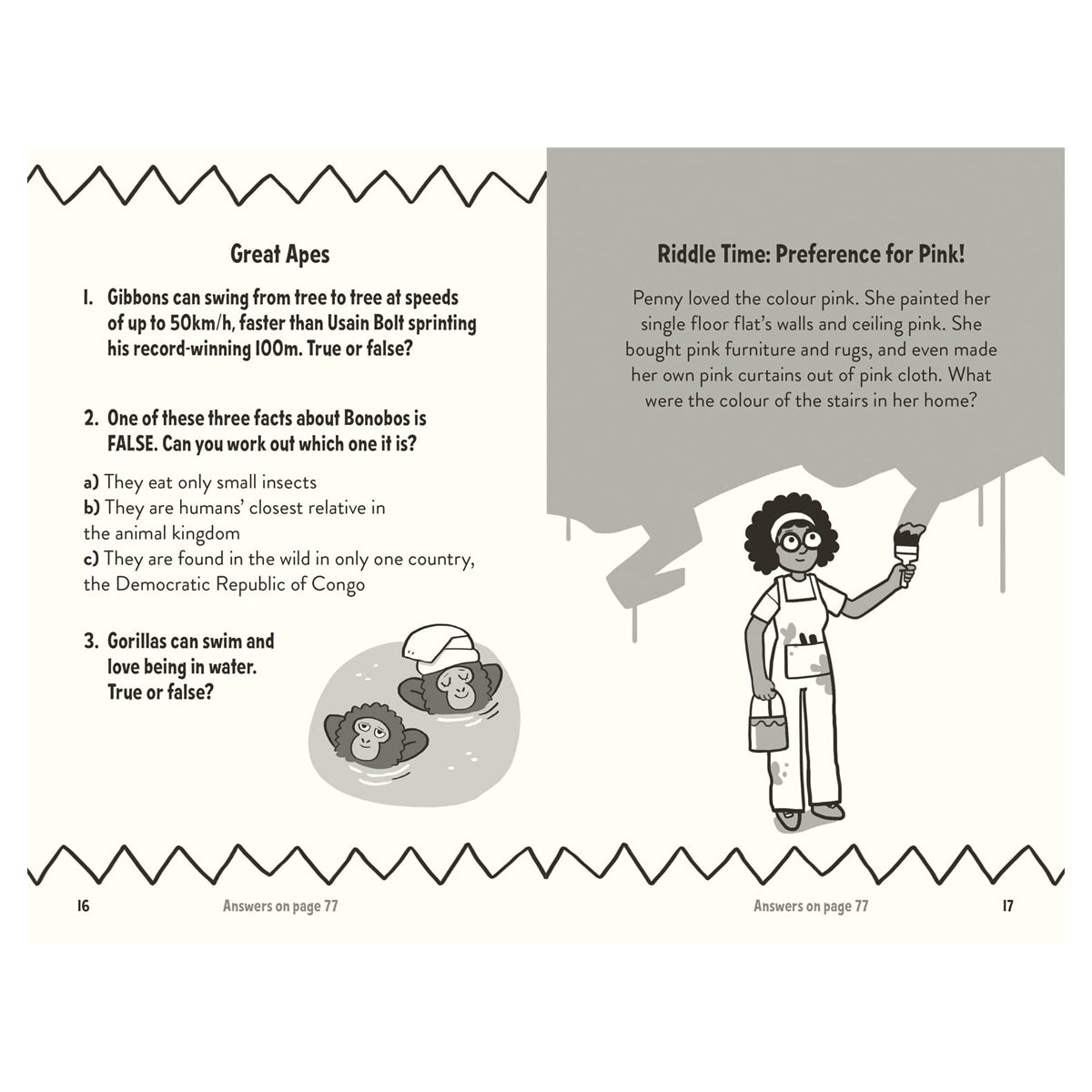 Great Apes

1. Gibbons can swing from tree to tree at speeds of up to 50km/h, faster than Usain Bolt sprinting his record-winning 100m. True or false?

2. One of these three facts about Bonobos is FALSE. Can you work out which one it is?

a) They eat only small insects
b) They are humans' closest relative in the animal kingdom
c) They are found in the wild in only one country, the Democratic Republic of Congo

3. Gorillas can swim and love being in water. True or false?

16 Answers on page 77

Riddle Time: Preference for Pink!

Penny loved the colour pink. She painted her single floor flat's walls and ceiling pink. She bought pink furniture and rugs, and even made her own pink curtains out of pink cloth. What were the colour of the stairs in her home?

Answers on page 77 17