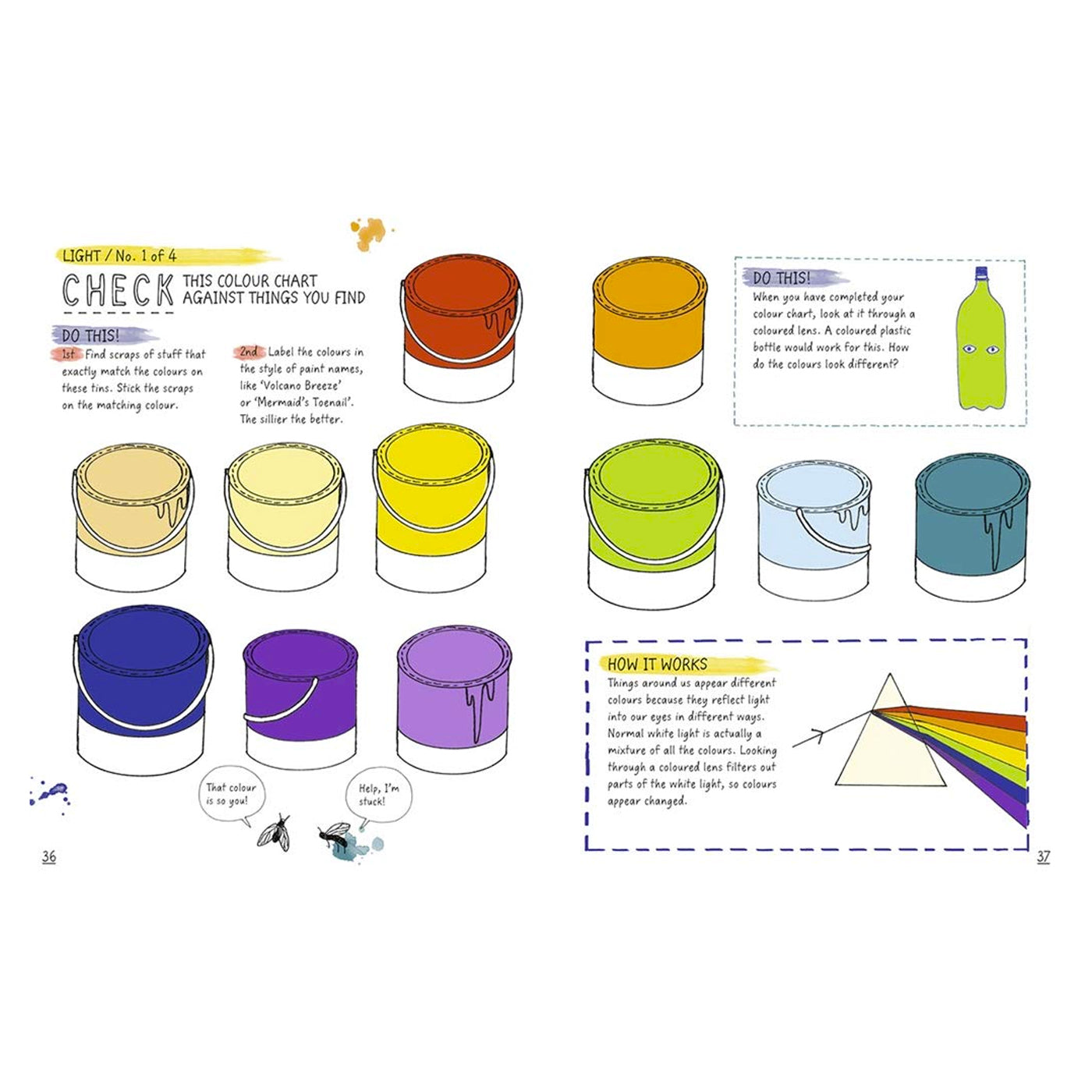 LIGHT / No. 1 of 4

CHECK THIS COLOUR CHART AGAINST THINGS YOU FIND

DO THIS!

1st Find scraps of stuff that exactly match the colours on these tins. Stick the scraps on the matching colour.

2nd Label the colours in the style of paint names, like 'Volcano Breeze' or 'Mermaid's Toenail'. The sillier the better.

That colour is so you!

Help, I'm stuck!

36

DO THIS!

When you have completed your colour chart, look at it through a coloured lens. A coloured plastic bottle would work for this. How do the colours look different?

HOW IT WORKS

Things around us appear different colours because they reflect light into our eyes in different ways. Normal white light is actually a mixture of all the colours. Looking through a coloured lens filters out parts of the white light, so colours appear changed.

37