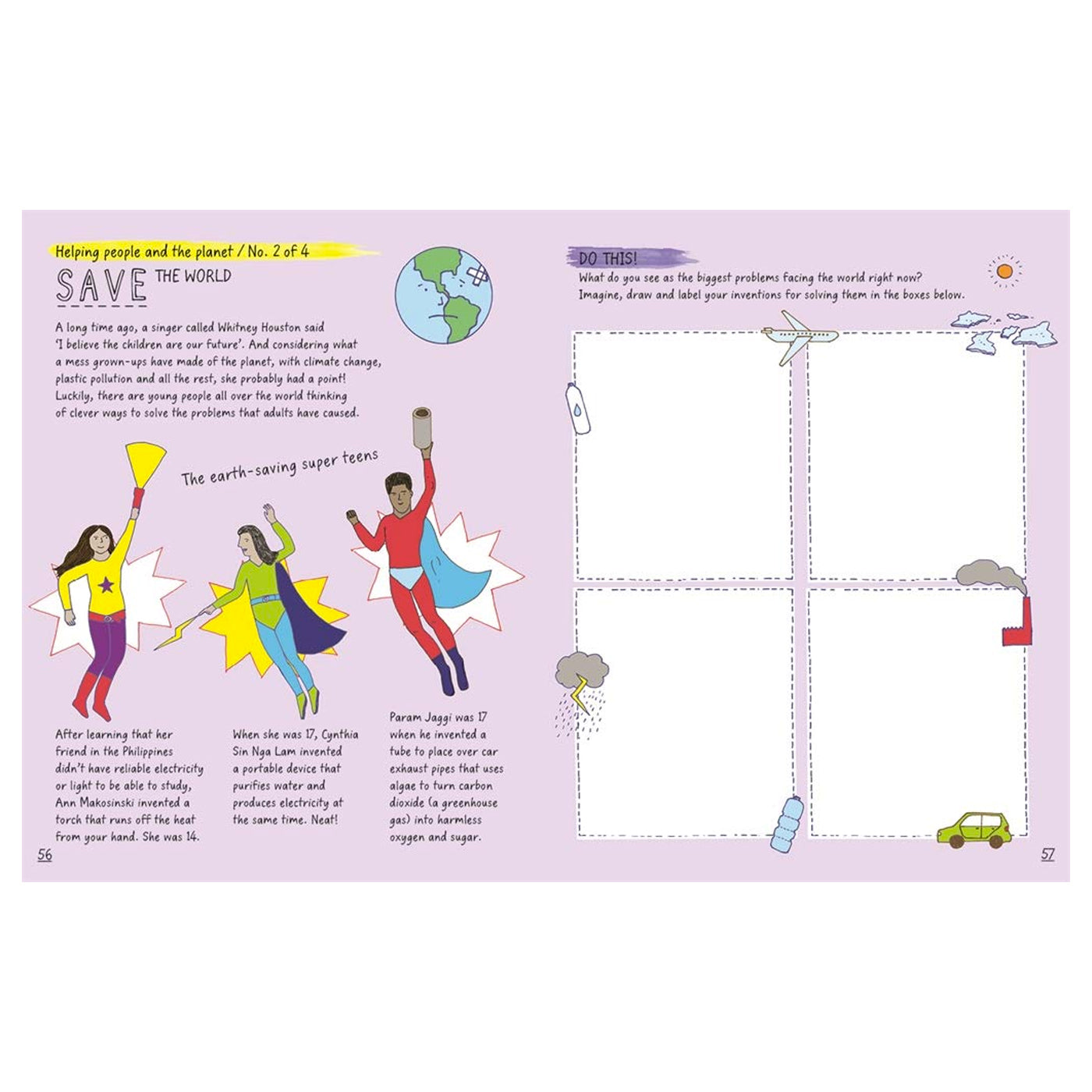 Helping people and the planet / No. 2 of 4

SAVE THE WORLD

A long time ago, a singer called Whitney Houston said 'I believe the children are our future'. And considering what a mess grown-ups have made of the planet, with climate change, plastic pollution and all the rest, she probably had a point! Luckily, there are young people all over the world thinking of clever ways to solve the problems that adults have caused.

The earth-saving super teens

After learning that her friend in the Philippines didn't have reliable electricity or light to be able to study, Ann Makosinski invented a torch that runs off the heat from your hand. She was 14.

When she was 17, Cynthia Sin Nga Lam invented a portable device that purifies water and produces electricity at the same time. Neat!

Param Jaggi was 17 when he invented a tube to place over car exhaust pipes that uses algae to turn carbon dioxide (a greenhouse gas) into harmless oxygen and sugar.

56

DO THIS!

What do you see as the biggest problems facing the world right now? Imagine, draw and label your inventions for solving them in the boxes below.

57