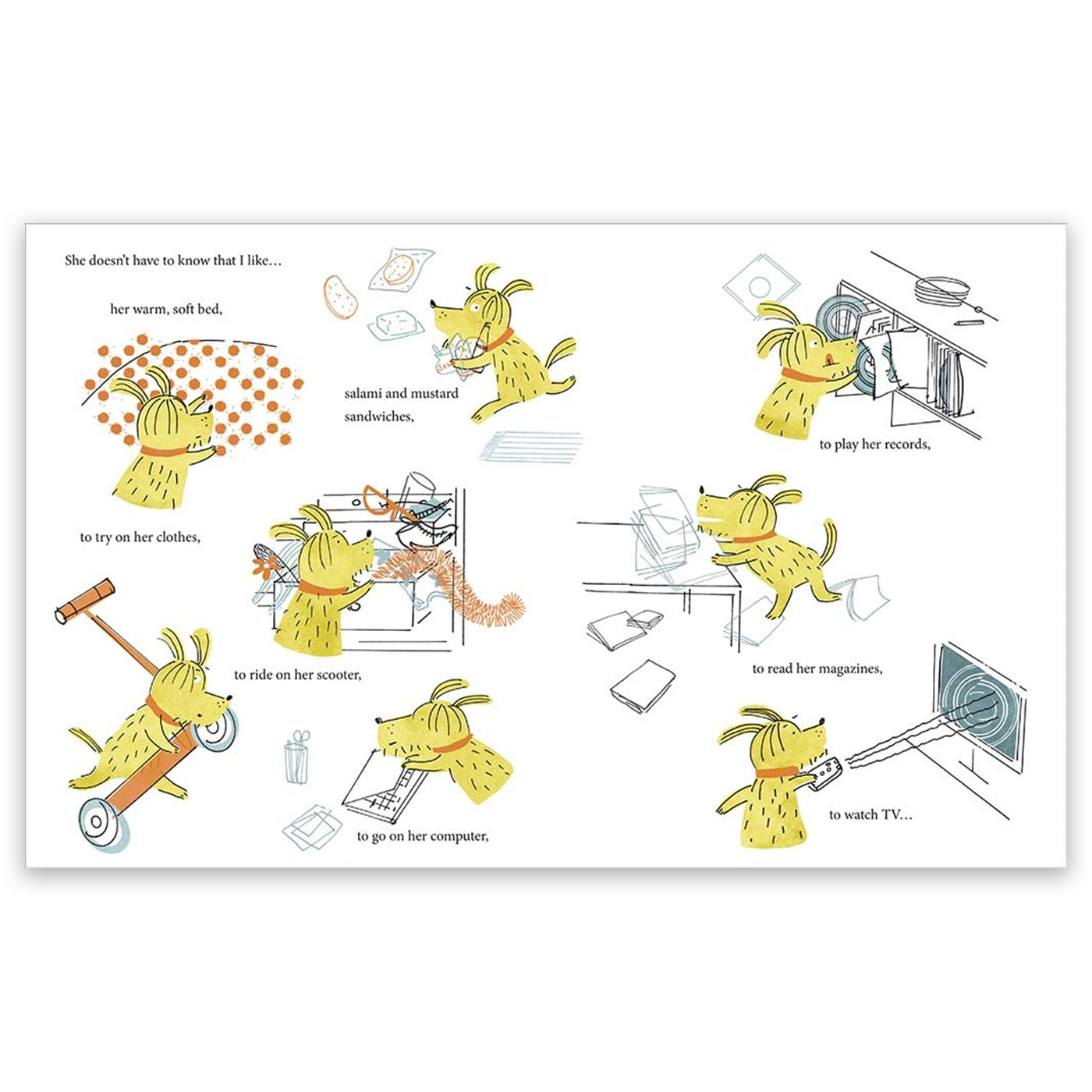 She doesn't have to know that I like…

her warm, soft bed,

salami and mustard sandwiches,

to try on her clothes,

to ride on her scooter,

to go on her computer,

to play her records,

to read her magazines,

to watch TV…