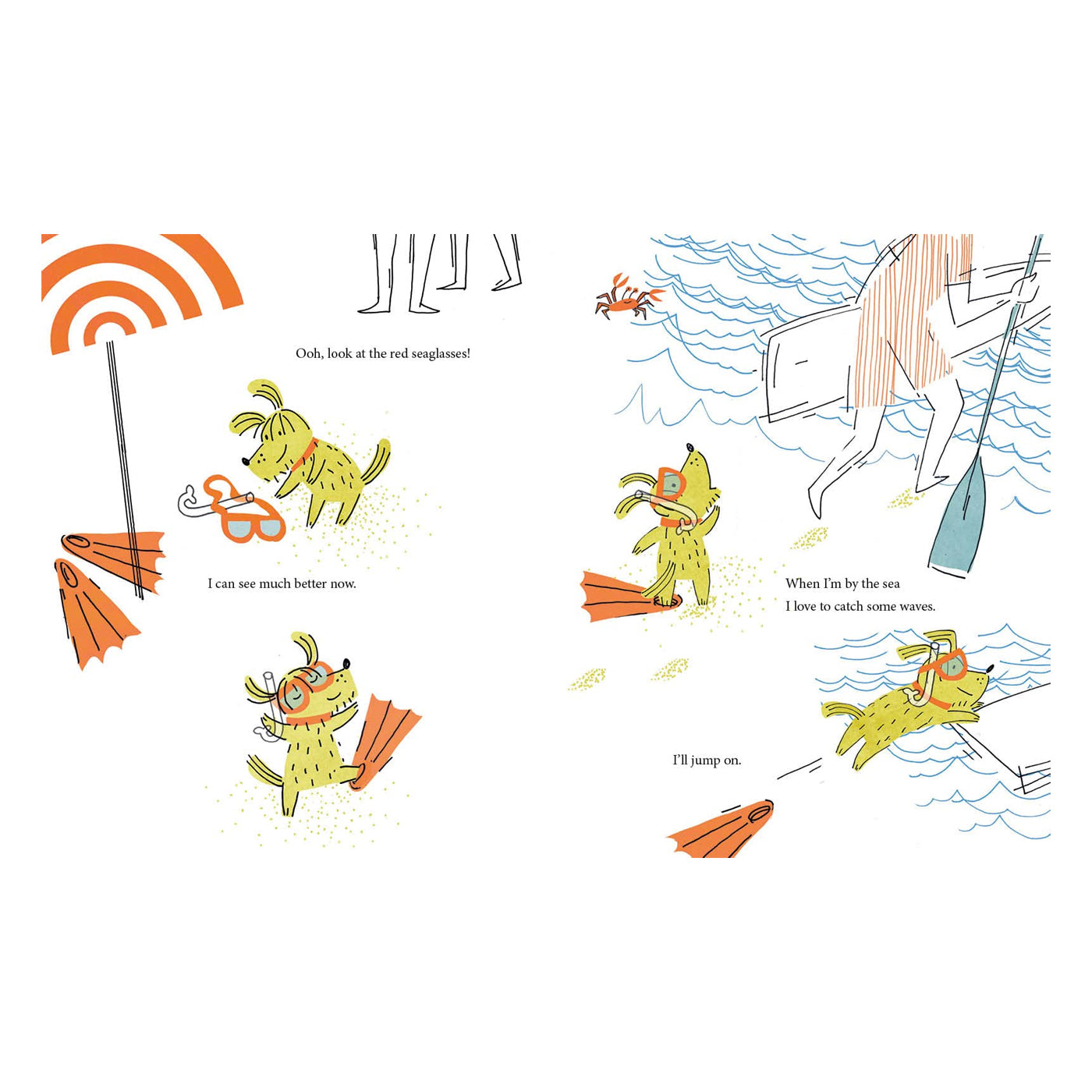 Ooh, look at the red seaglasses!

I can see much better now.

When I'm by the sea
I love to catch some waves.

I'll jump on.