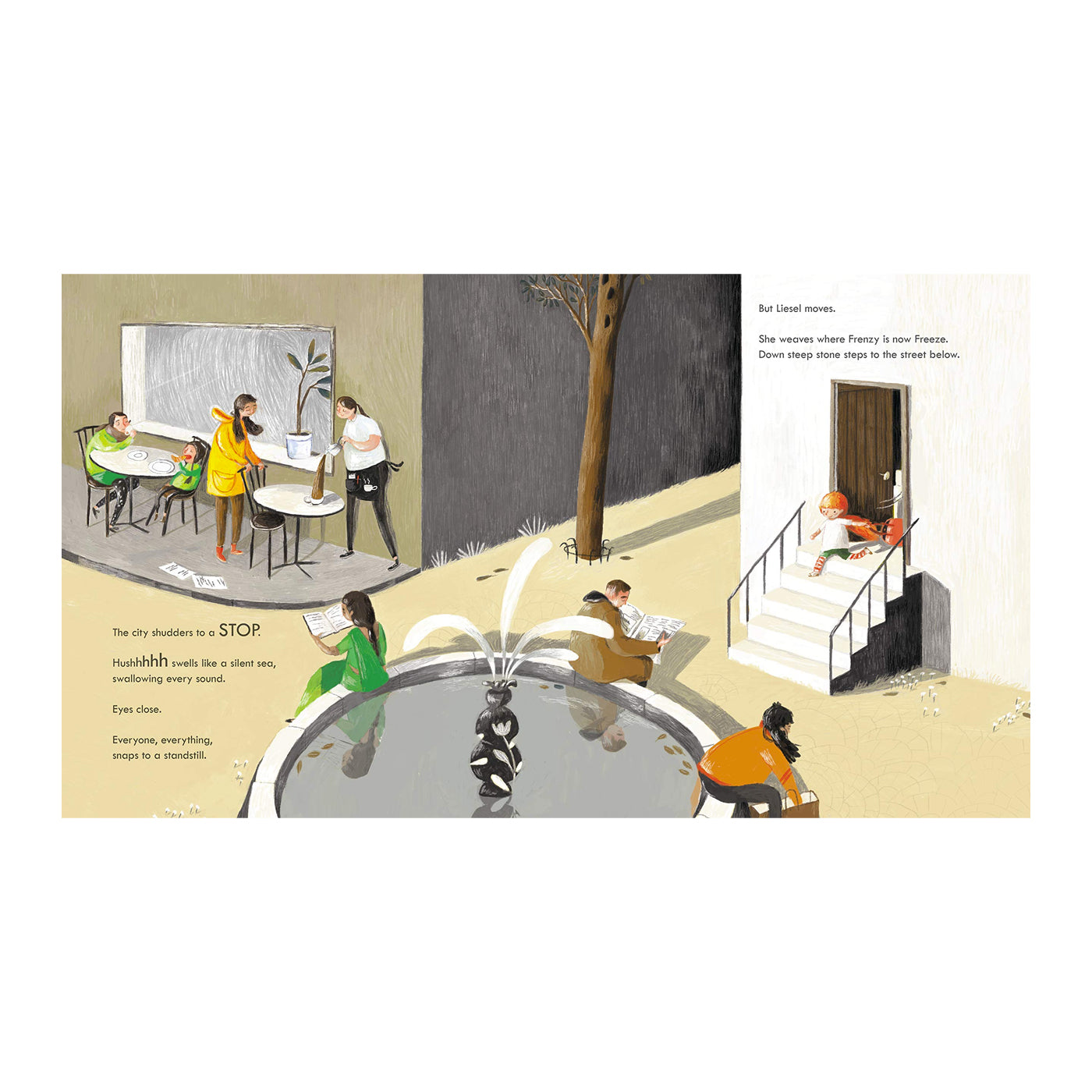 The city shudders to a STOP.

Hushhhhh swells like a silent sea, swallowing every sound.

Eyes close.

Everyone, everything, snaps to a standstill.

But Liesel moves.

She weaves where Frenzy is now Freeze. Down steep stone steps to the street below.