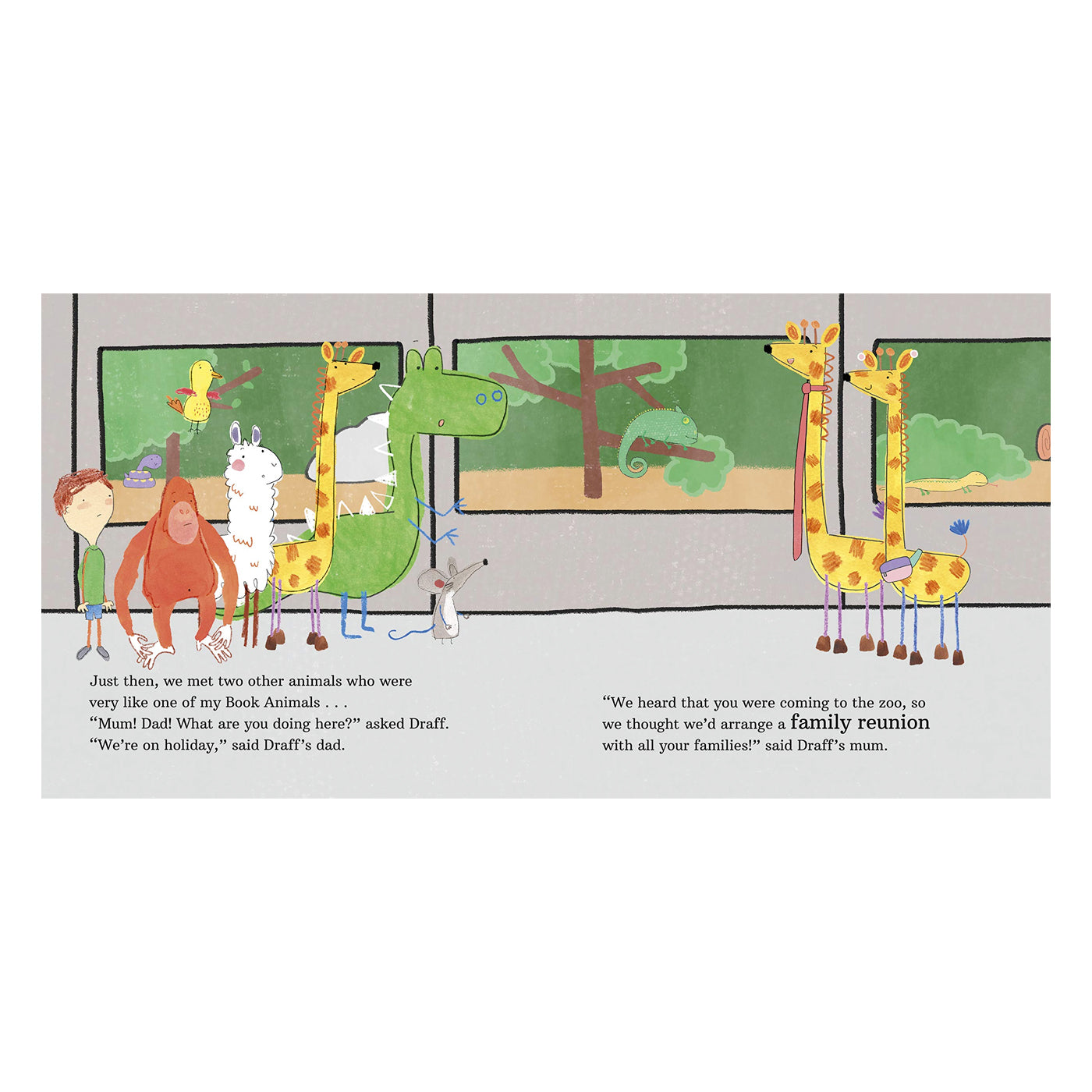 Just then, we met two other animals who were very like one of my Book Animals . . .
“Mum! Dad! What are you doing here?” asked Draff.
“We’re on holiday,” said Draff’s dad.

“We heard that you were coming to the zoo, so we thought we’d arrange a family reunion with all your families!” said Draff’s mum.