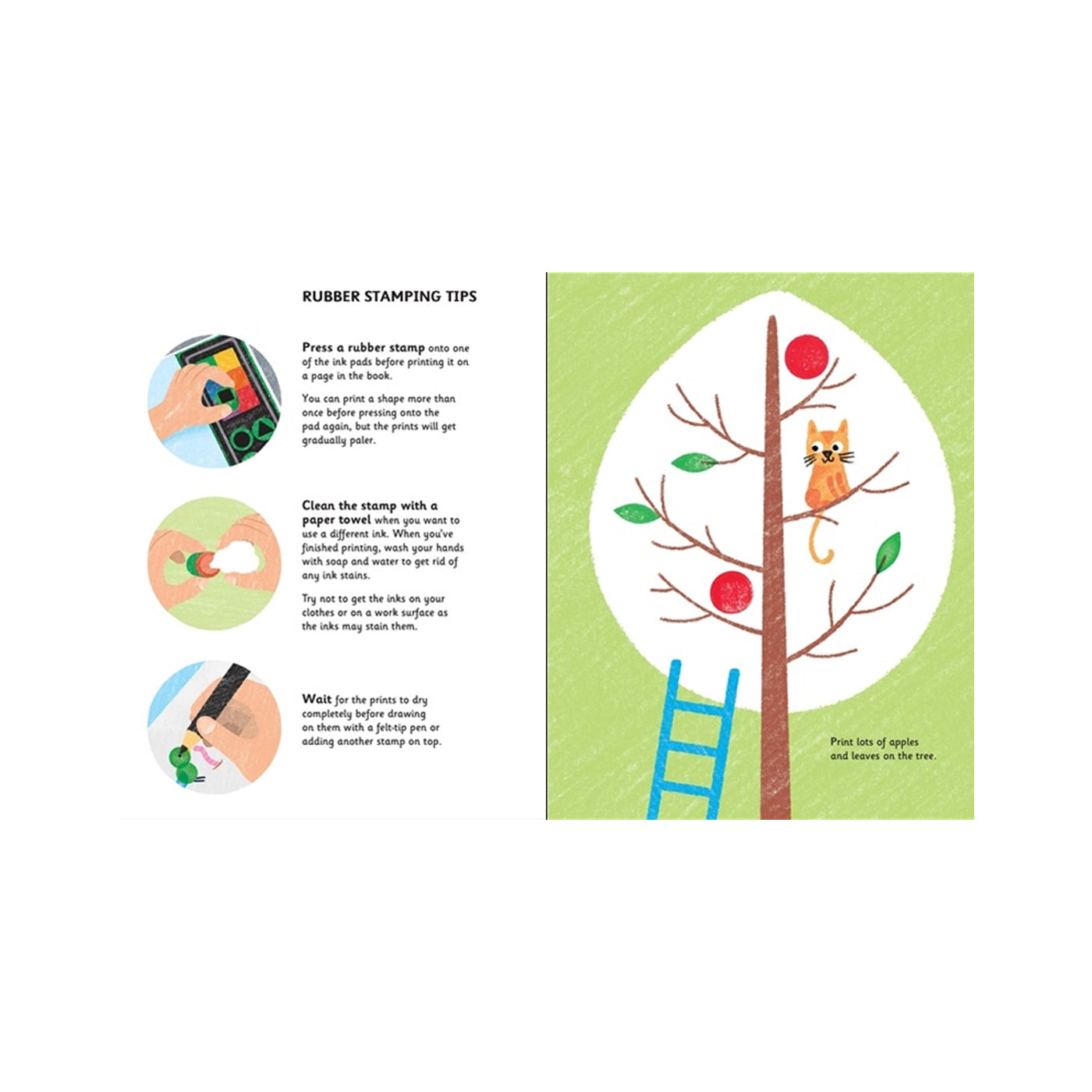 RUBBER STAMPING TIPS

Press a rubber stamp onto one of the ink pads before printing it on a page in the book.

You can print a shape more than once before pressing onto the pad again, but the prints will get gradually paler.

Clean the stamp with a paper towel when you want to use a different ink. When you've finished printing, wash your hands with soap and water to get rid of any ink stains.

Try not to get the inks on your clothes or on a work surface as the inks may stain them.

Wait for the prints to dry completely before drawing on them with a felt-tip pen or adding another stamp on top.

Print lots of apples and leaves on the tree.